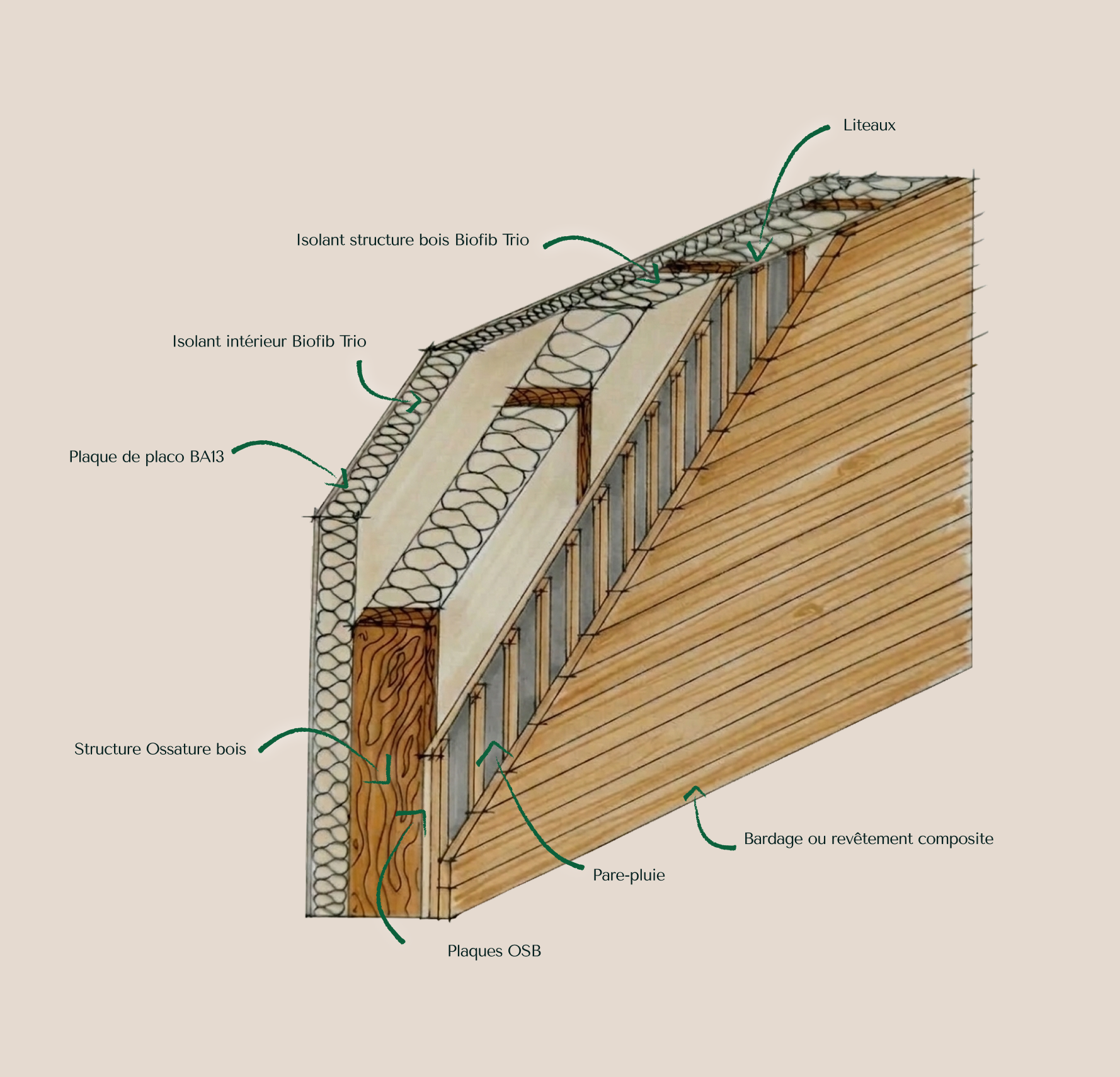 Liteaux

Isolant structure bois Biofib Trio

Isolant intérieur Biofib Trio

Plaque de placo BA13

Structure Ossature bois

Bardage ou revêtement composite

Pare-pluie

Plaques OSB